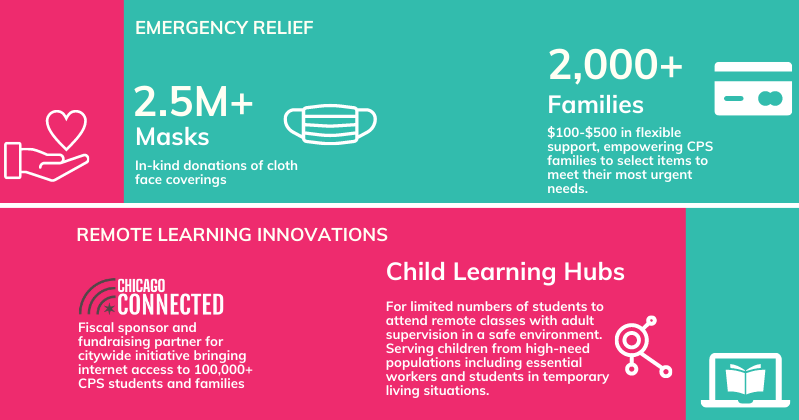 EMERGENCY RELIEF

2.5M+
Masks

In-kind donations of cloth face coverings

2,000+
Families

$100-$500 in flexible support, empowering CPS families to select items to meet their most urgent needs.

REMOTE LEARNING INNOVATIONS

CHICAGO CONNECTED

Fiscal sponsor and fundraising partner for citywide initiative bringing internet access to 100,000+ CPS students and families

Child Learning Hubs

For limited numbers of students to attend remote classes with adult supervision in a safe environment. Serving children from high-need populations including essential workers and students in temporary living situations.