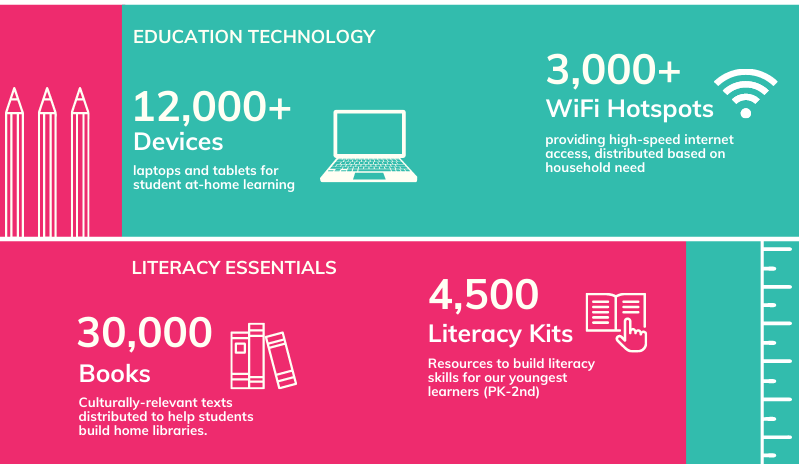 EDUCATION TECHNOLOGY

12,000+
Devices
laptops and tablets for student at-home learning

3,000+
WiFi Hotspots
providing high-speed internet access, distributed based on household need

LITERACY ESSENTIALS

30,000
Books
Culturally-relevant texts distributed to help students build home libraries.

4,500
Literacy Kits
Resources to build literacy skills for our youngest learners (PK-2nd)